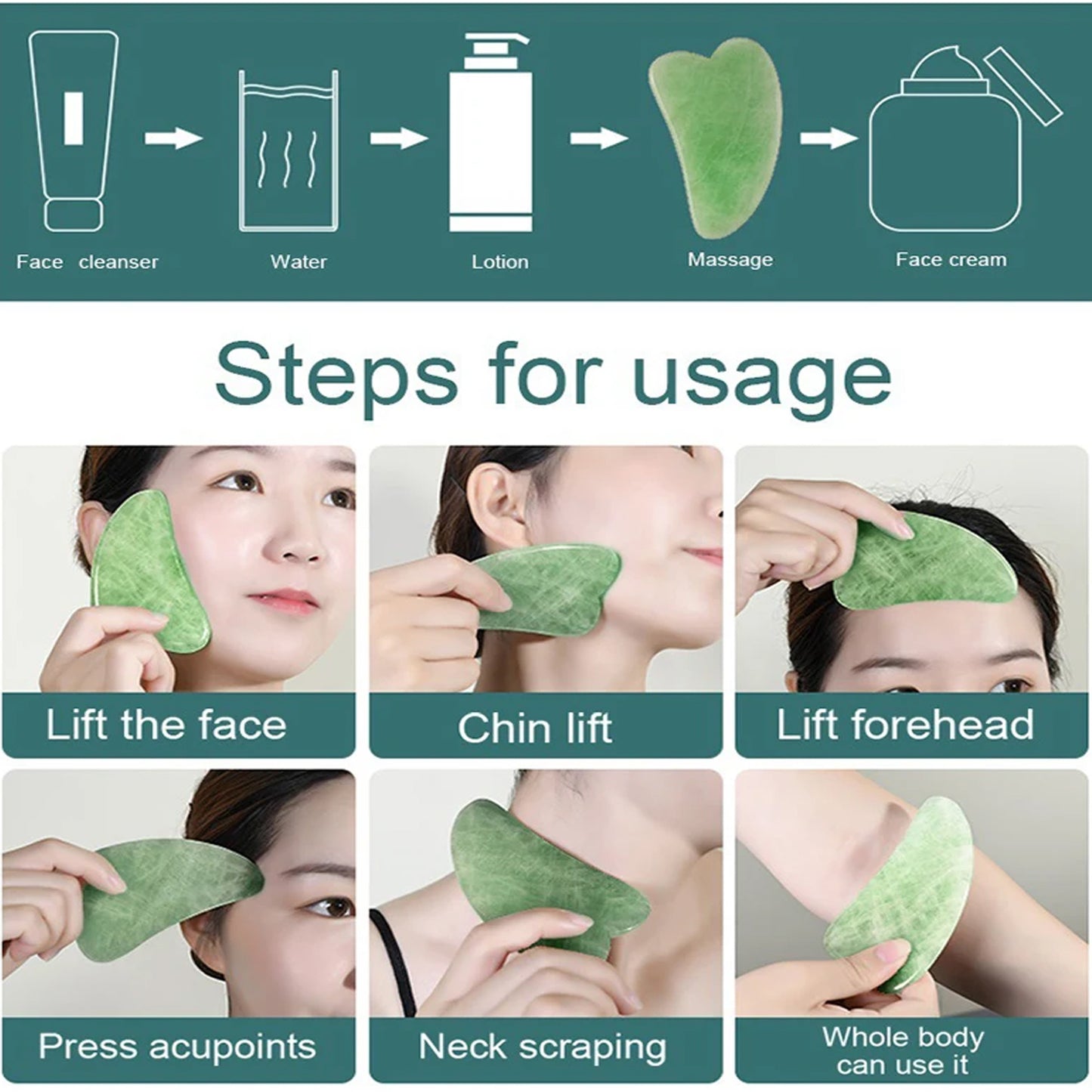 Face cleanser

Water

Lotion

Massage

Face cream

Steps for usage

Lift the face

Chin lift

Lift forehead

Press acupoints

Neck scraping

Whole body can use it